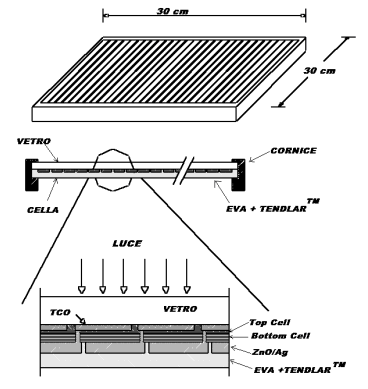 30 cm

30 cm

VETRO

CORNICE

CELLA

EVA + TENDLAR$^{TM}$

LUCE

TCO

VETRO

Top Cell

Bottom Cell

ZnO/Ag

EVA +TENDLAR$^{TM}$